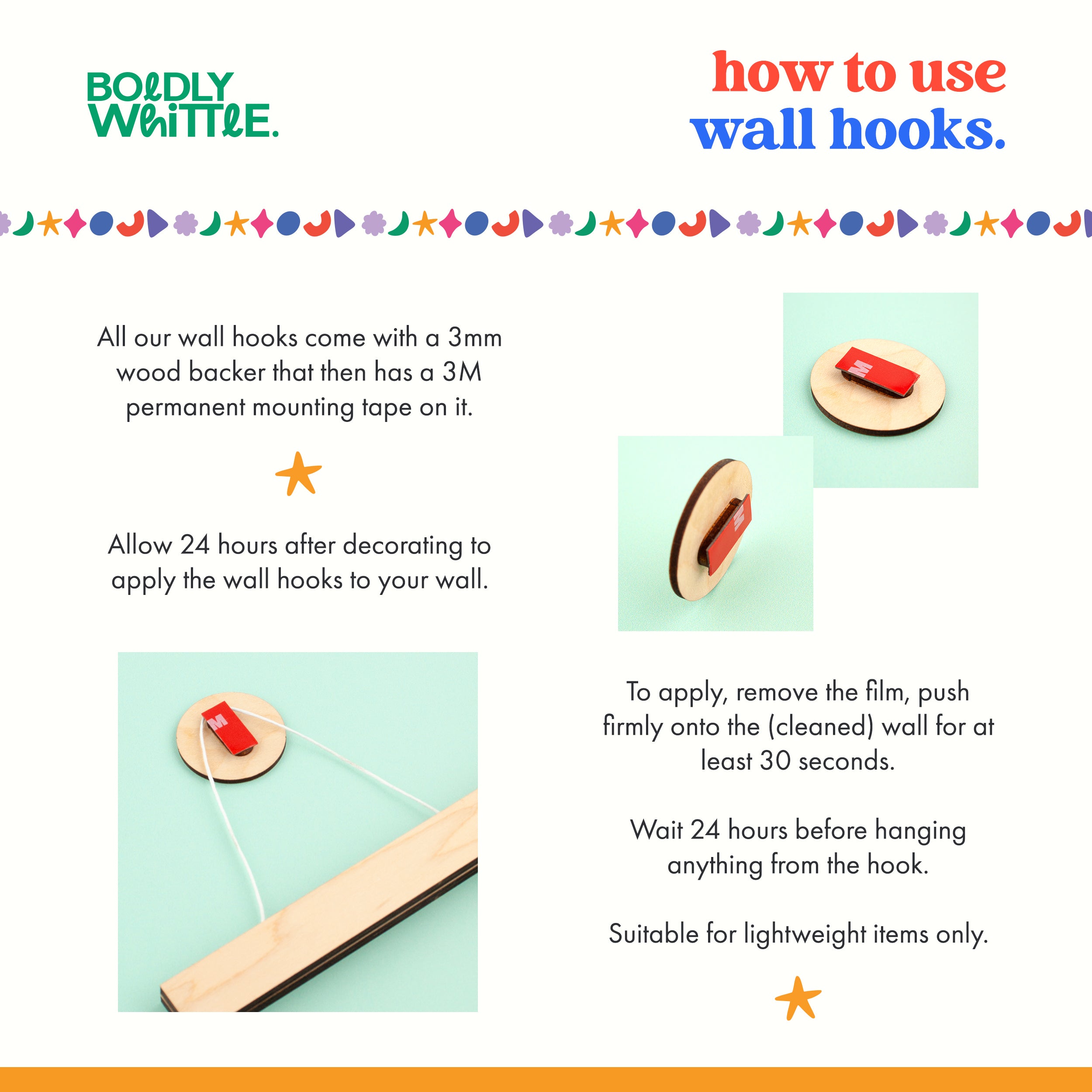 BOLDLY WHITTLE.

how to use wall hooks.

All our wall hooks come with a 3mm wood backer that then has a 3M permanent mounting tape on it.

Allow 24 hours after decorating to apply the wall hooks to your wall.

M

M

M

To apply, remove the film, push firmly onto the (cleaned) wall for at least 30 seconds.

Wait 24 hours before hanging anything from the hook.

Suitable for lightweight items only.